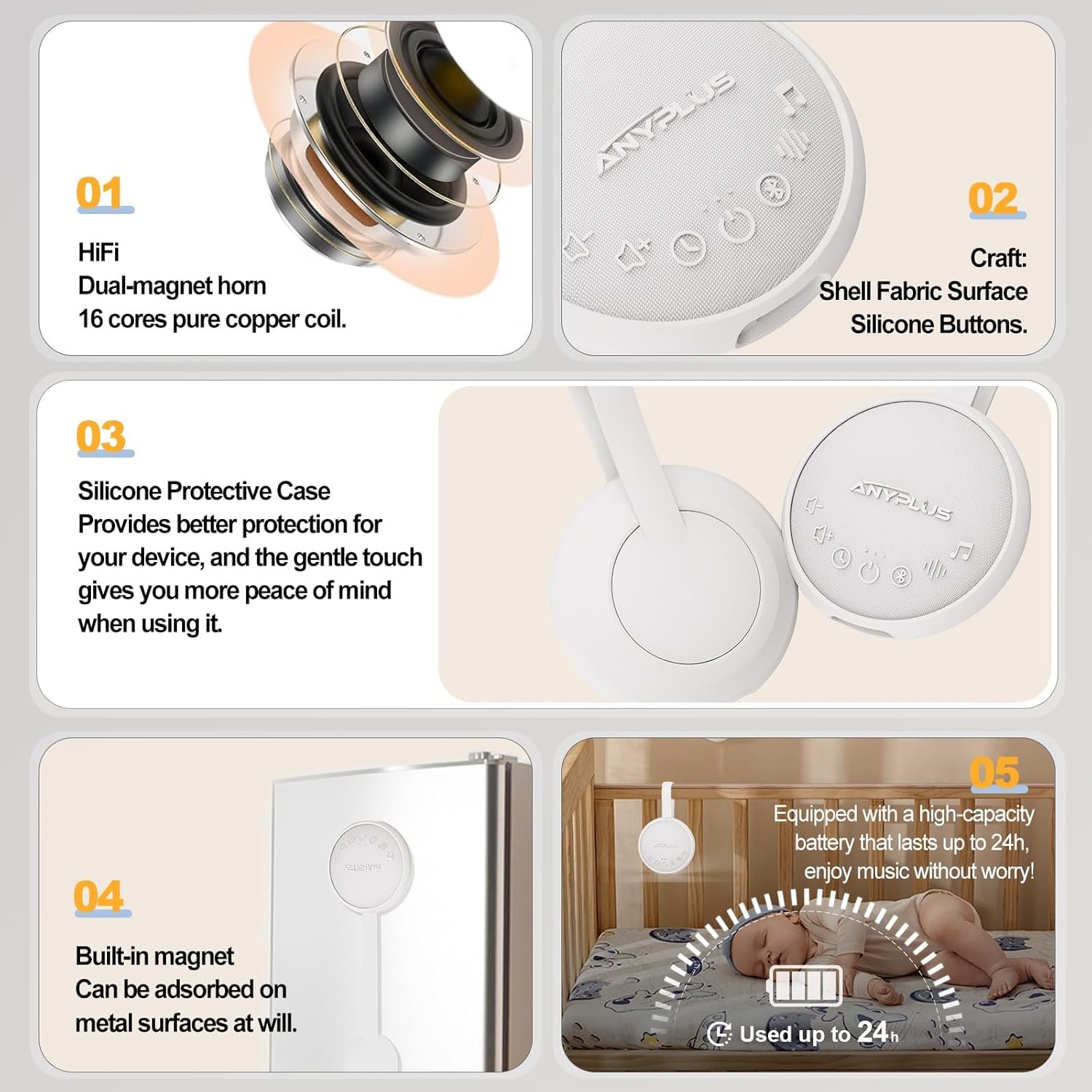 01

HiFi
Dual-magnet horn
16 cores pure copper coil.

ANYPLUS

02

Craft:
Shell Fabric Surface
Silicone Buttons.

03

Silicone Protective Case
Provides better protection for your device, and the gentle touch gives you more peace of mind when using it.

ANYPLUS

04

Built-in magnet
Can be adsorbed on metal surfaces at will.

05

Equipped with a high-capacity battery that lasts up to 24h, enjoy music without worry!

Used up to 24h