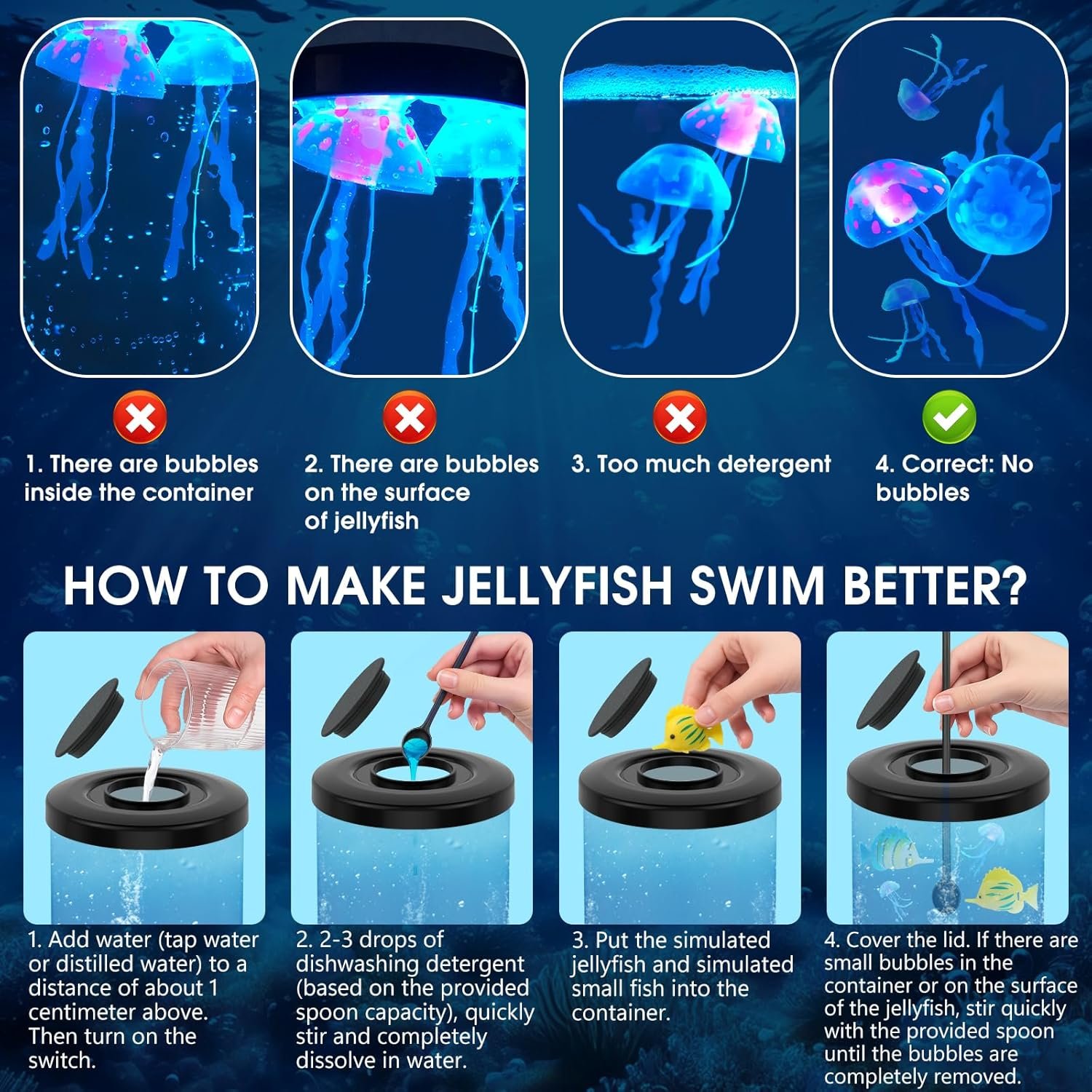 1. There are bubbles inside the container

2. There are bubbles on the surface of jellyfish

3. Too much detergent

4. Correct: No bubbles

HOW TO MAKE JELLYFISH SWIM BETTER?

1. Add water (tap water or distilled water) to a distance of about 1 centimeter above. Then turn on the switch.

2. 2-3 drops of dishwashing detergent (based on the provided spoon capacity), quickly stir and completely dissolve in water.

3. Put the simulated jellyfish and simulated small fish into the container.

4. Cover the lid. If there are small bubbles in the container or on the surface of the jellyfish, stir quickly with the provided spoon until the bubbles are completely removed.