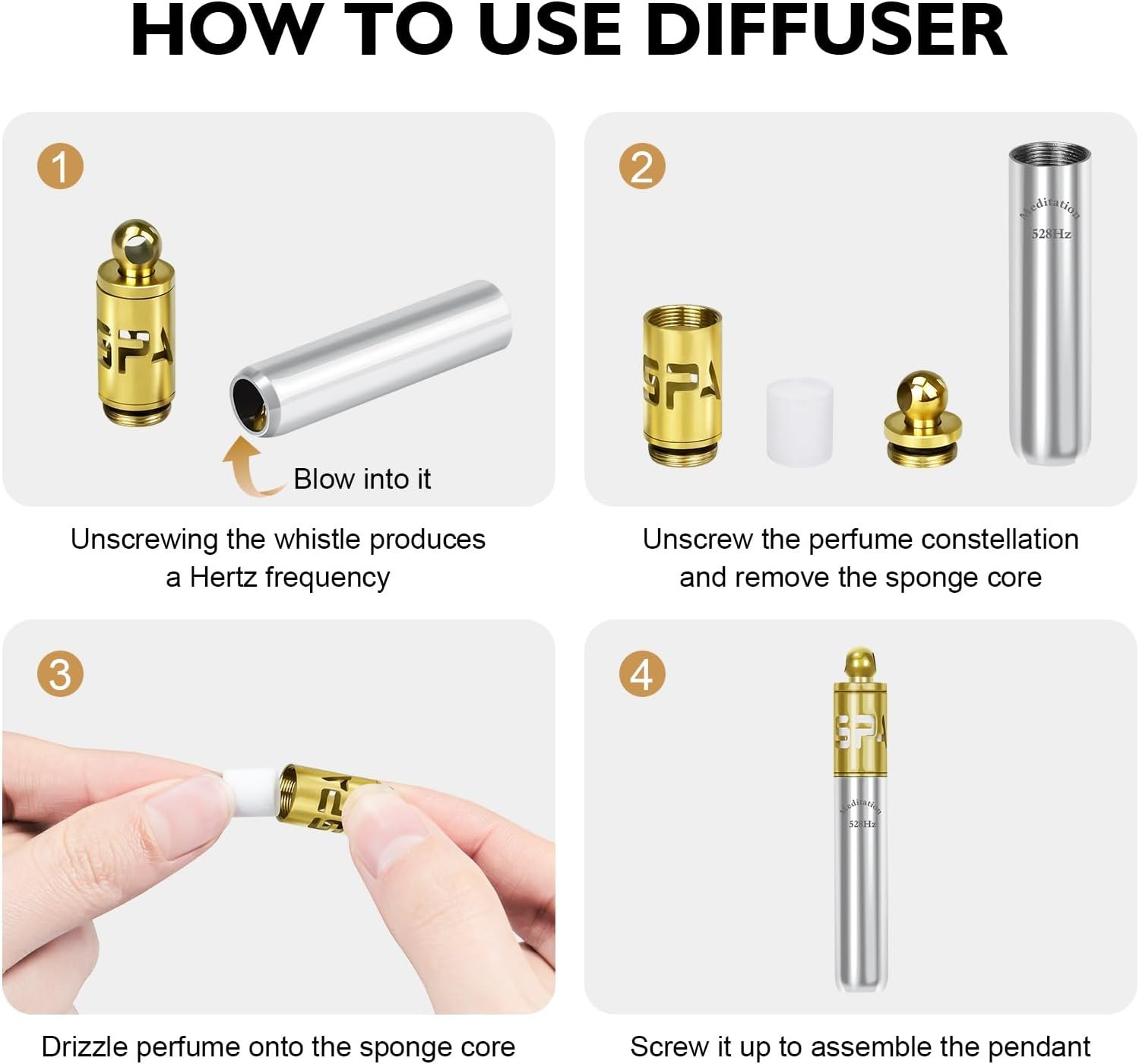 HOW TO USE DIFFUSER

1

SPA

Blow into it

Unscrewing the whistle produces a Hertz frequency

2

Meditation
528Hz

SPA

Unscrew the perfume constellation and remove the sponge core

3

SPA

Drizzle perfume onto the sponge core

4

SPA

Meditation
528Hz

Screw it up to assemble the pendant