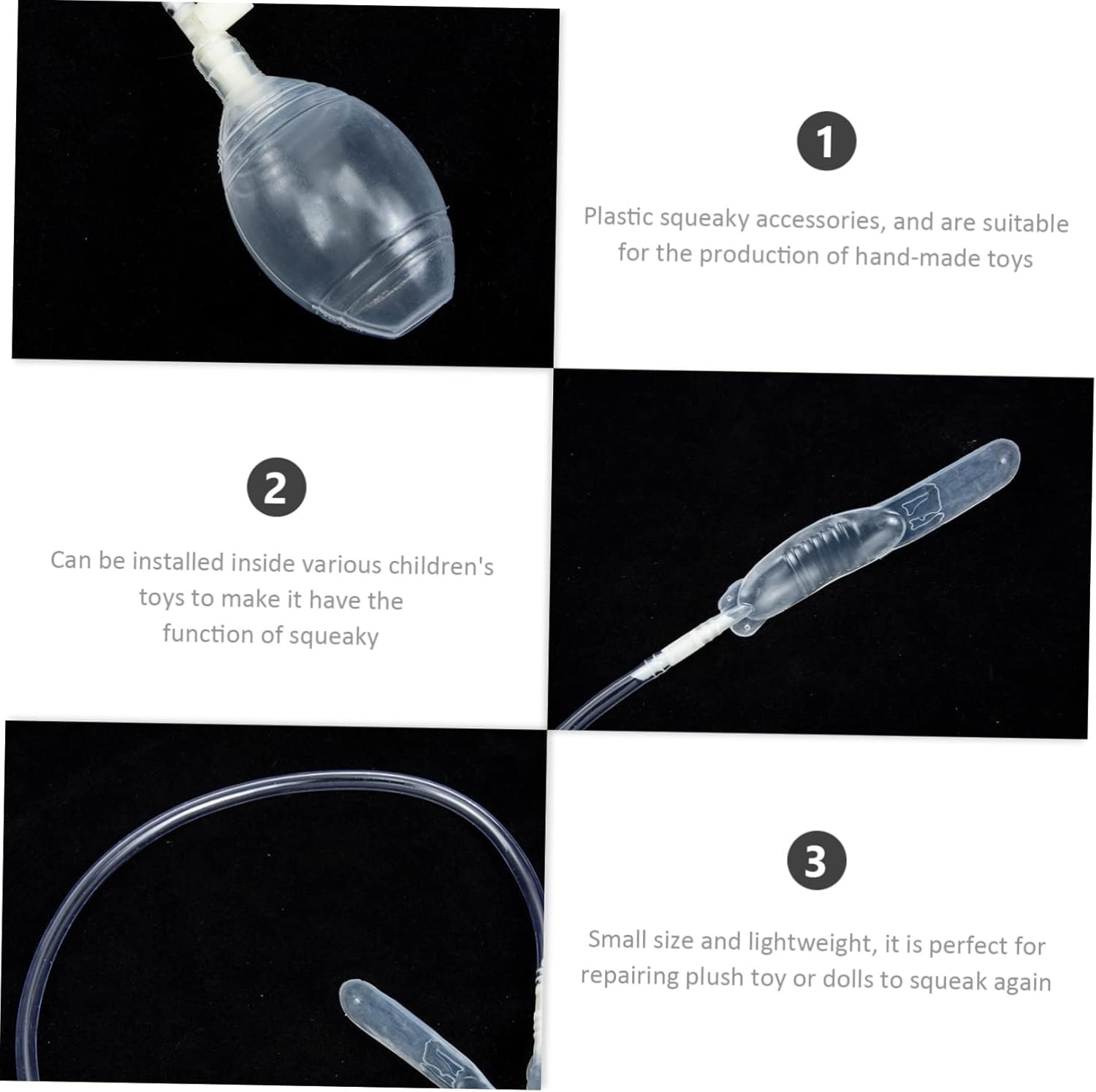 1

Plastic squeaky accessories, and are suitable for the production of hand-made toys

2

Can be installed inside various children's toys to make it have the function of squeaky

3

Small size and lightweight, it is perfect for repairing plush toy or dolls to squeak again